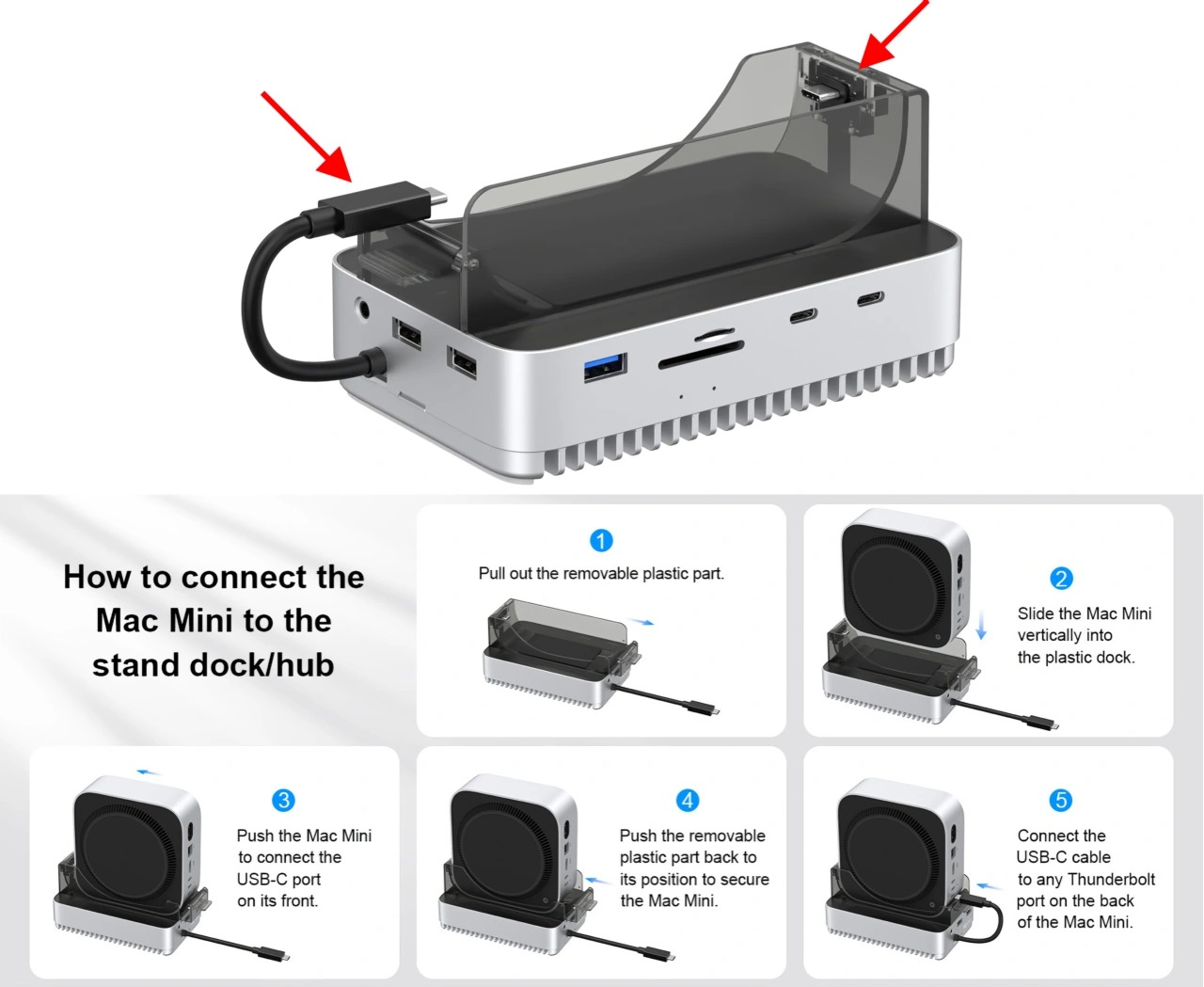 How to connect the Mac Mini to the stand dock/hub

1
Pull out the removable plastic part.

2
Slide the Mac Mini vertically into the plastic dock.

3
Push the Mac Mini to connect the USB-C port on its front.

4
Push the removable plastic part back to its position to secure the Mac Mini.

5
Connect the USB-C cable to any Thunderbolt port on the back of the Mac Mini.